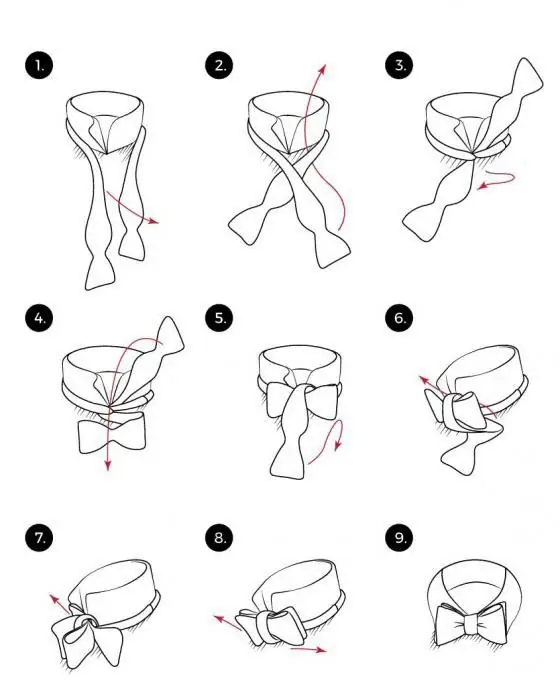 1.

2.

3.

4.

5.

6.

7.

8.

9.