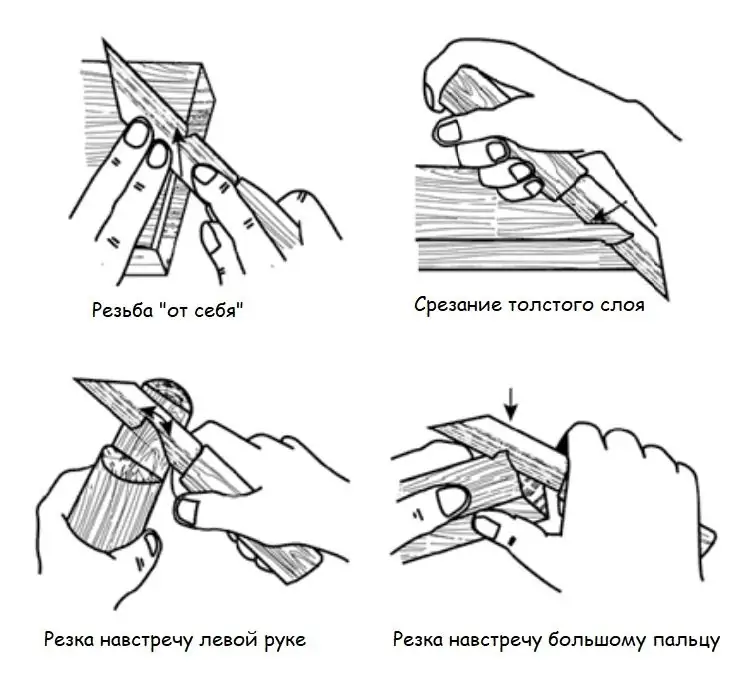 Резьба "от себя"

Срезание толстого слоя

Резка навстречу левой руке

Резка навстречу большому пальцу