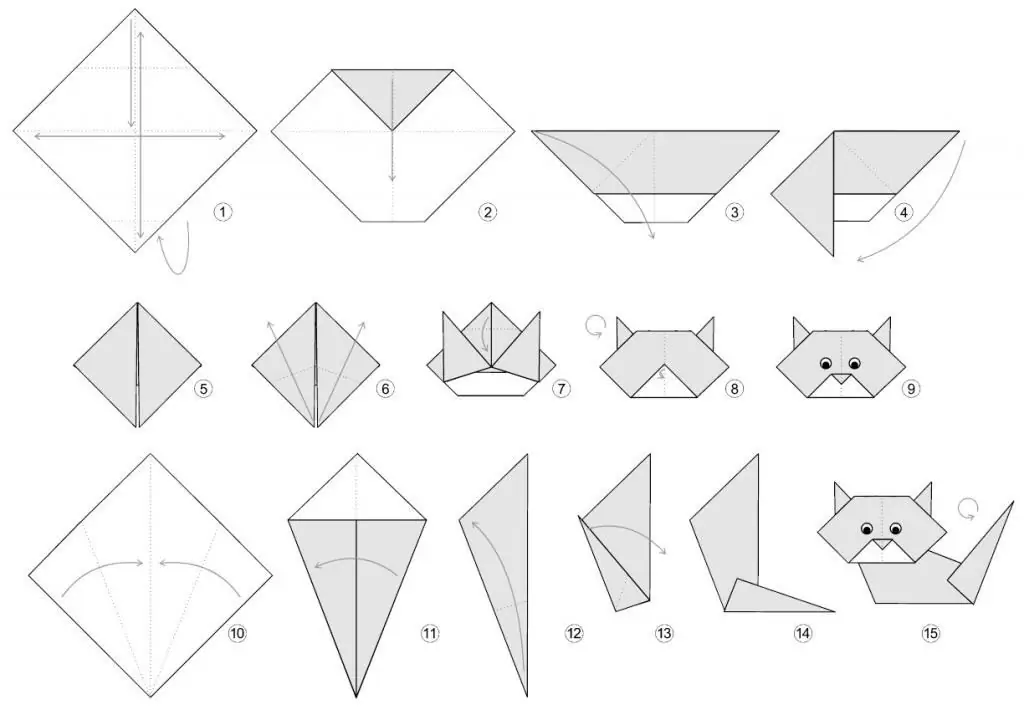 1
2
3
4
5
6
7
8
9
10
11
12
13
14
15